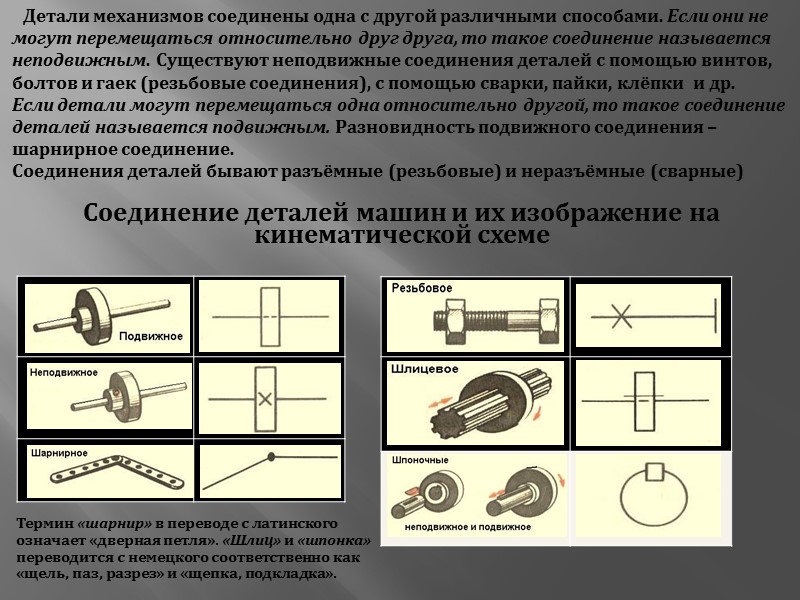 Детали механизмов соединены одна с другой различными способами. Если они не могут перемещаться относительно друг друга, то такое соединение называется неподвижным. Существуют неподвижные соединения деталей с помощью винтов, болтов и гаек (резьбовые соединения), с помощью сварки, пайки, клёпки и др. Если детали могут перемещаться одна относительно другой, то такое соединение деталей называется подвижным. Разновидность подвижного соединения – шарнирное соединение.
Соединения деталей бывают разъёмные (резьбовые) и неразъёмные (сварные)

Соединение деталей машин и их изображение на кинематической схеме

Подвижное

Неподвижное

Шарнирное

Резьбовое

Шлицевое

Шпоночные

неподвижное и подвижное

Термин «шарнир» в переводе с латинского означает «дверная петля». «Шлиц» и «шпонка» переводится с немецкого соответственно как «щель, паз, разрез» и «щепка, подкладка».